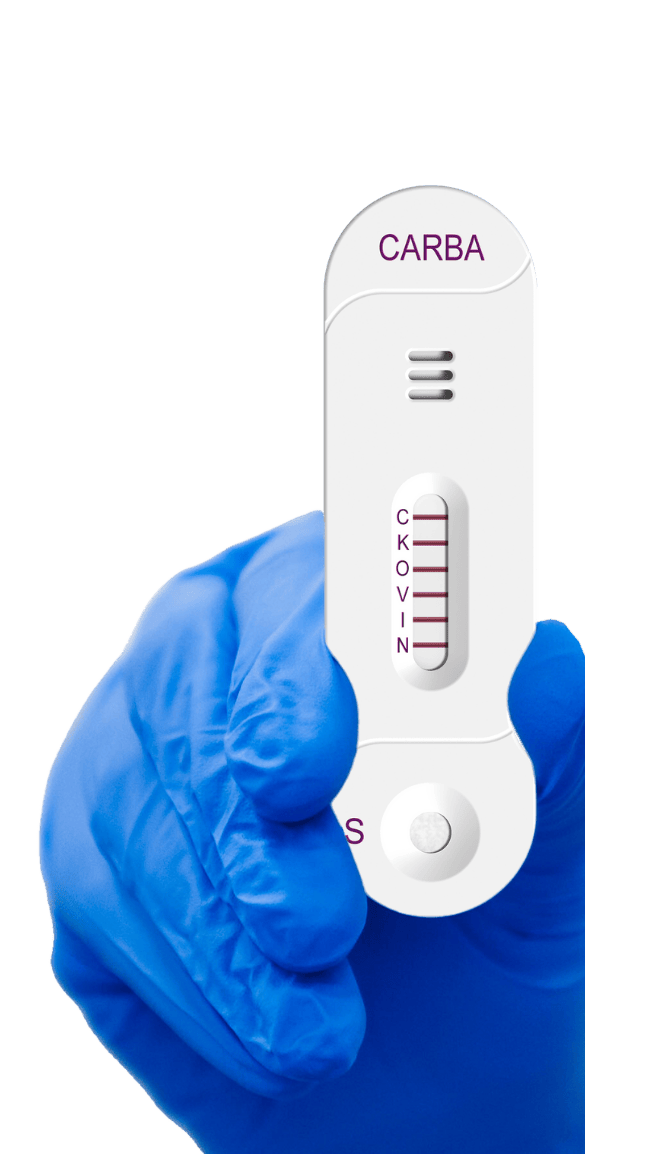 CARBA

C
K
O
V
I
N

S